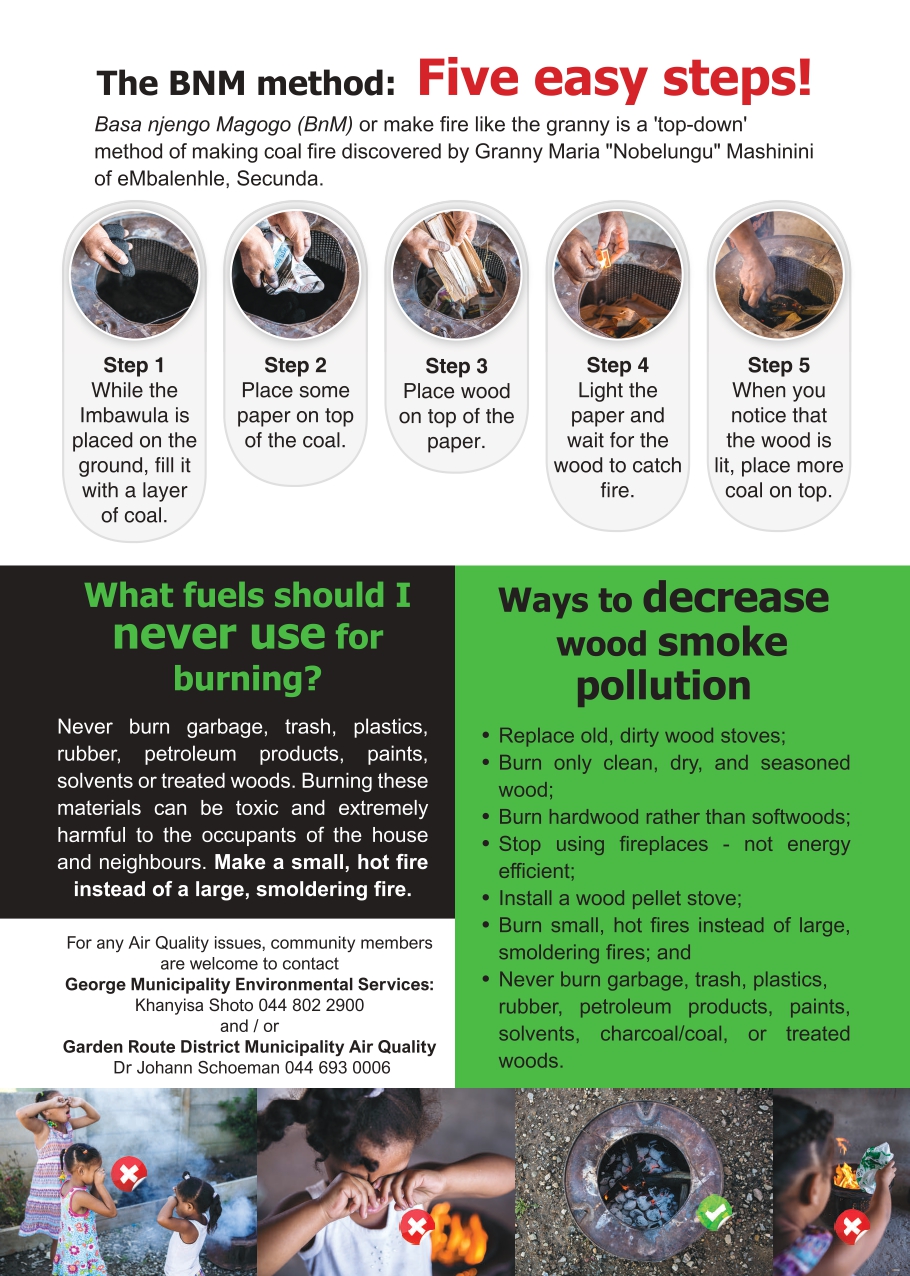 The BNM method: Five easy steps!

Basa njengo Magogo (BnM) or make fire like the granny is a 'top-down' method of making coal fire discovered by Granny Maria "Nobelungu" Mashinini of eMbalenhle, Secunda.

Step 1
While the Imbawula is placed on the ground, fill it with a layer of coal.

Step 2
Place some paper on top of the coal.

Step 3
Place wood on top of the paper.

Step 4
Light the paper and wait for the wood to catch fire.

Step 5
When you notice that the wood is lit, place more coal on top.

What fuels should I never use for burning?

Never burn garbage, trash, plastics, rubber, petroleum products, paints, solvents or treated woods. Burning these materials can be toxic and extremely harmful to the occupants of the house and neighbours. Make a small, hot fire instead of a large, smoldering fire.

For any Air Quality issues, community members are welcome to contact
George Municipality Environmental Services:
Khanyisa Shoto 044 802 2900
and / or
Garden Route District Municipality Air Quality
Dr Johann Schoeman 044 693 0006

Ways to decrease wood smoke pollution

• Replace old, dirty wood stoves;
• Burn only clean, dry, and seasoned wood;
• Burn hardwood rather than softwoods;
• Stop using fireplaces - not energy efficient;
• Install a wood pellet stove;
• Burn small, hot fires instead of large, smoldering fires; and
• Never burn garbage, trash, plastics, rubber, petroleum products, paints, solvents, charcoal/coal, or treated woods.